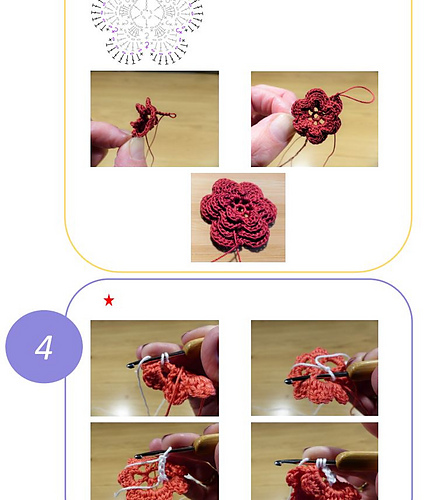 4