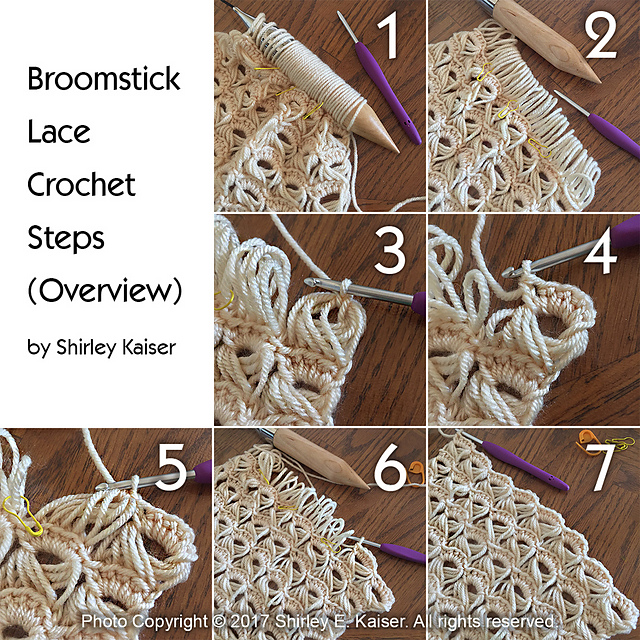 Broomstick Lace Crochet Steps (Overview)

by Shirley Kaiser

1

2

3

4

5

6

7

Photo Copyright © 2017 Shirley E. Kaiser. All rights reserved.